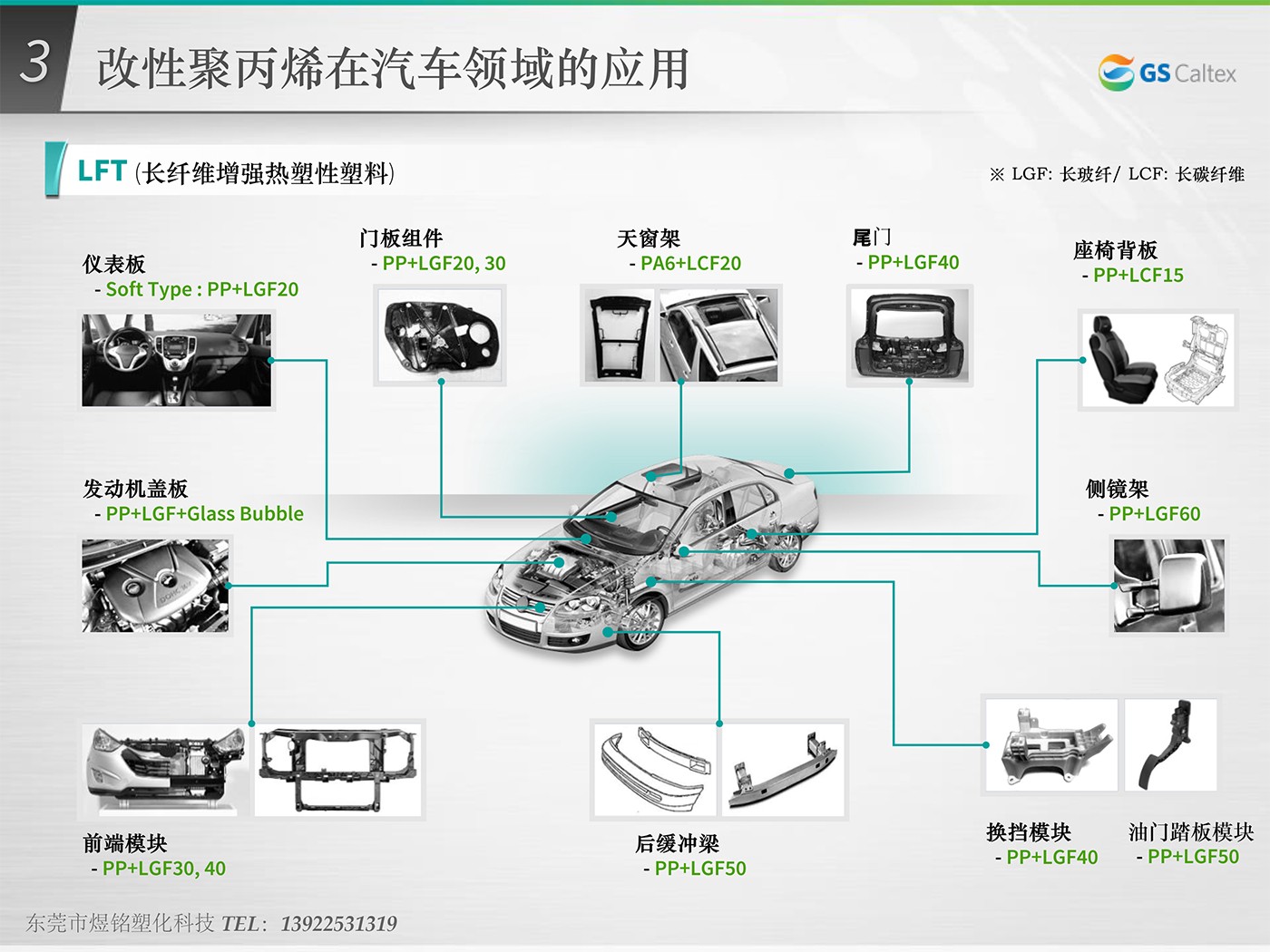 3 改性聚丙烯在汽车领域的应用

GS Caltex

LFT (长纤维增强热塑性塑料)

※ LGF: 长玻纤/ LCF: 长碳纤维

仪表板
- Soft Type : PP+LGF20

门板组件
- PP+LGF20, 30

天窗架
- PA6+LCF20

尾门
- PP+LGF40

座椅背板
- PP+LCF15

发动机盖板
- PP+LGF+Glass Bubble

侧镜架
- PP+LGF60

前端模块
- PP+LGF30, 40

后缓冲梁
- PP+LGF50

换挡模块
- PP+LGF40

油门踏板模块
- PP+LGF50

东莞市煜铭塑化科技 TEL: 13922531319